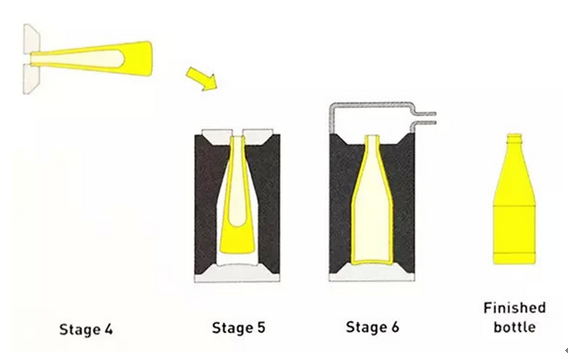 Stage 4

Stage 5

Stage 6

Finished bottle